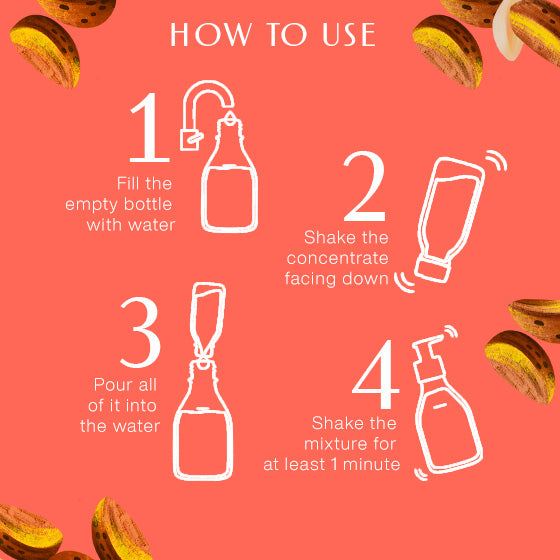 HOW TO USE

1
Fill the empty bottle with water

2
Shake the concentrate facing down

3
Pour all of it into the water

4
Shake the mixture for at least 1 minute